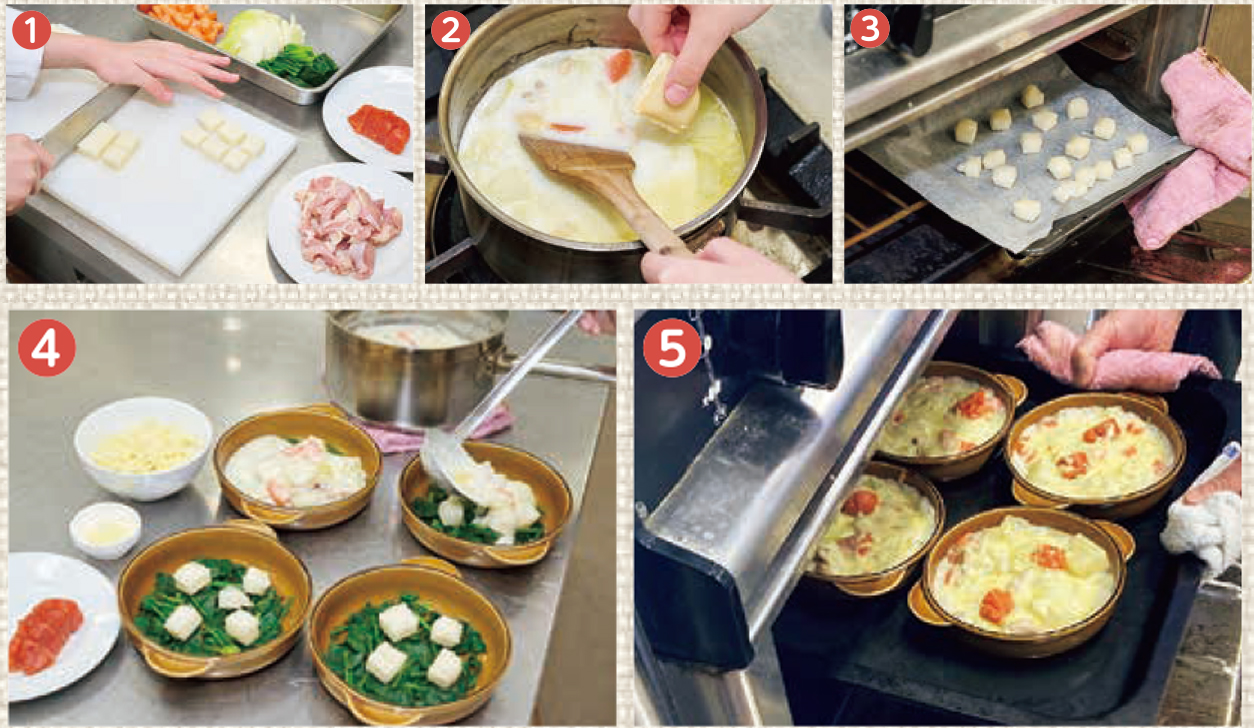 1
2
3
4
5