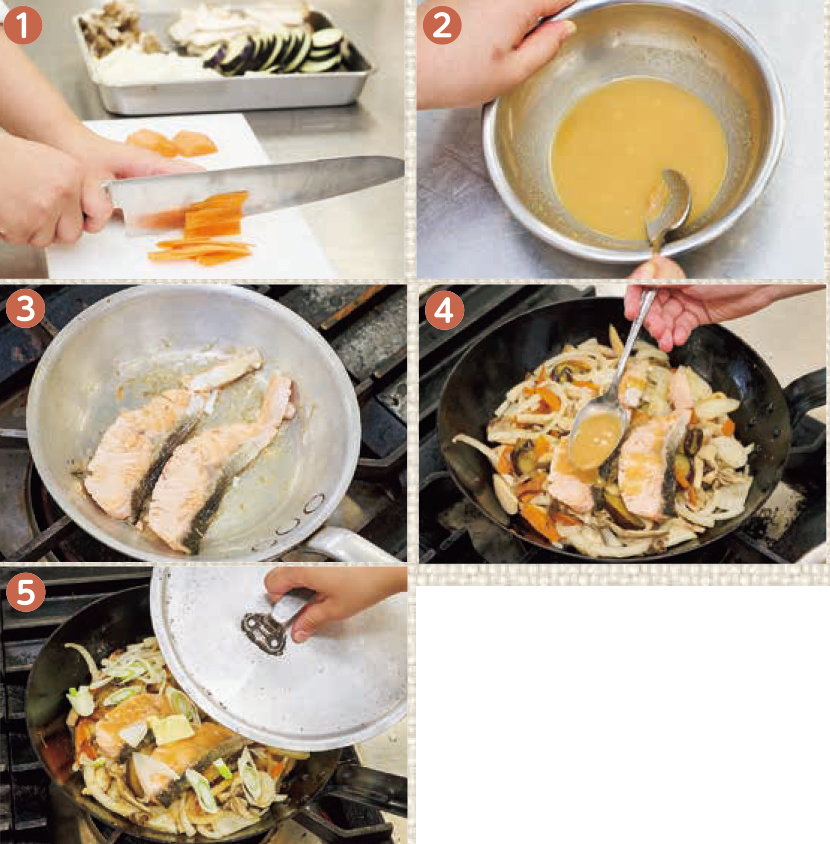 1

2

3

4

5