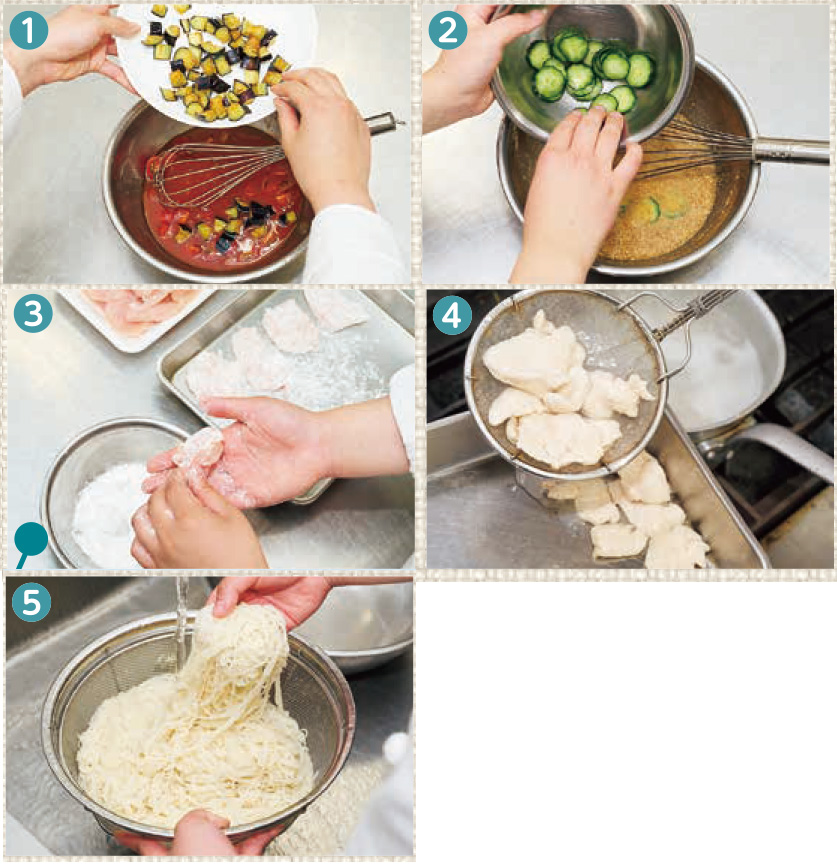 1

2

3

4

5