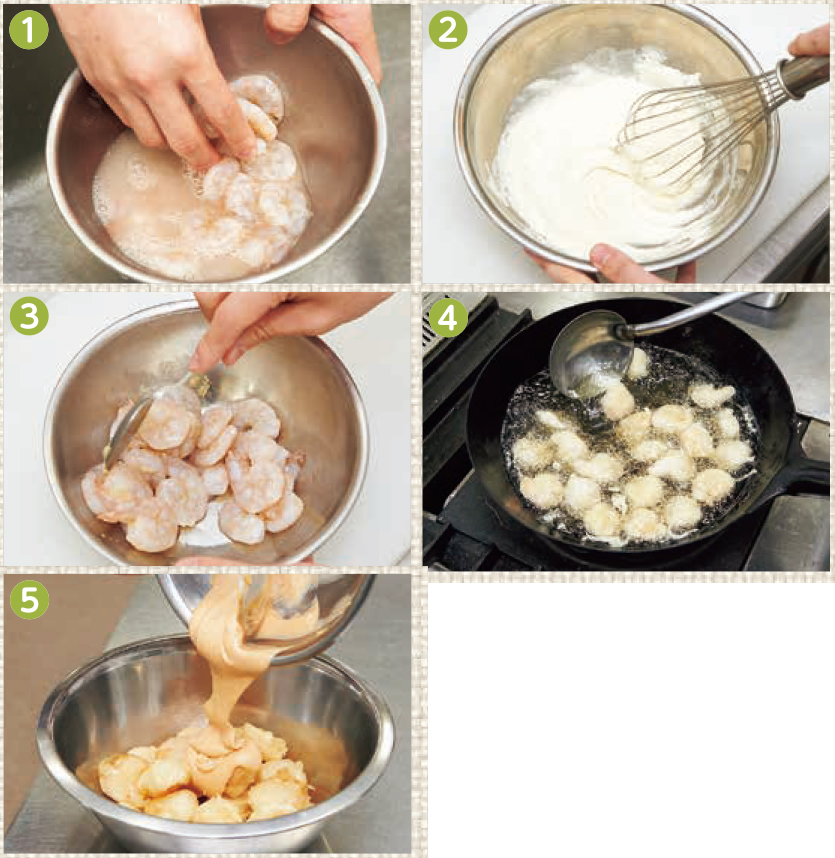 1

2

3

4

5